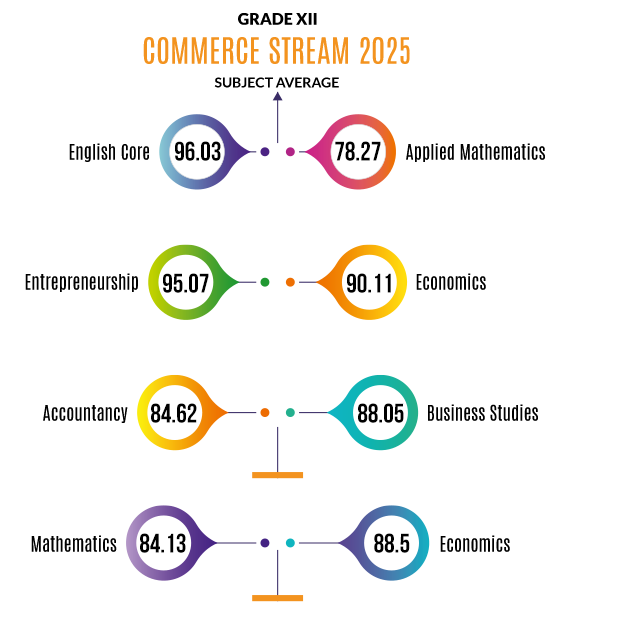 GRADE XII
COMMERCE STREAM 2025
SUBJECT AVERAGE

English Core 96.03
78.27 Applied Mathematics

Entrepreneurship 95.07
90.11 Economics

Accountancy 84.62
88.05 Business Studies

Mathematics 84.13
88.5 Economics